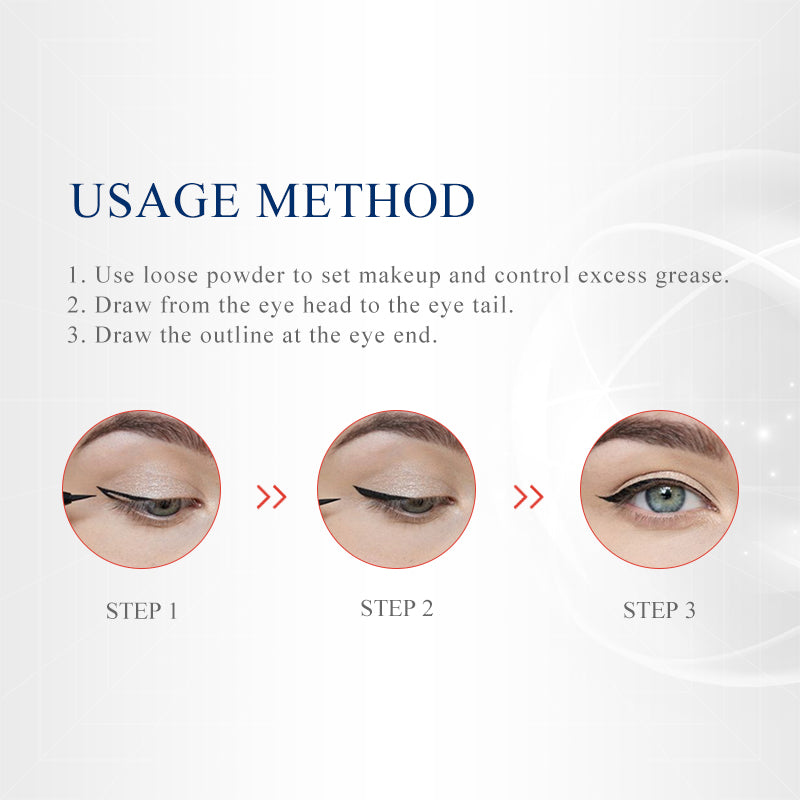 USAGE METHOD

1. Use loose powder to set makeup and control excess grease.
2. Draw from the eye head to the eye tail.
3. Draw the outline at the eye end.

STEP 1

STEP 2

STEP 3